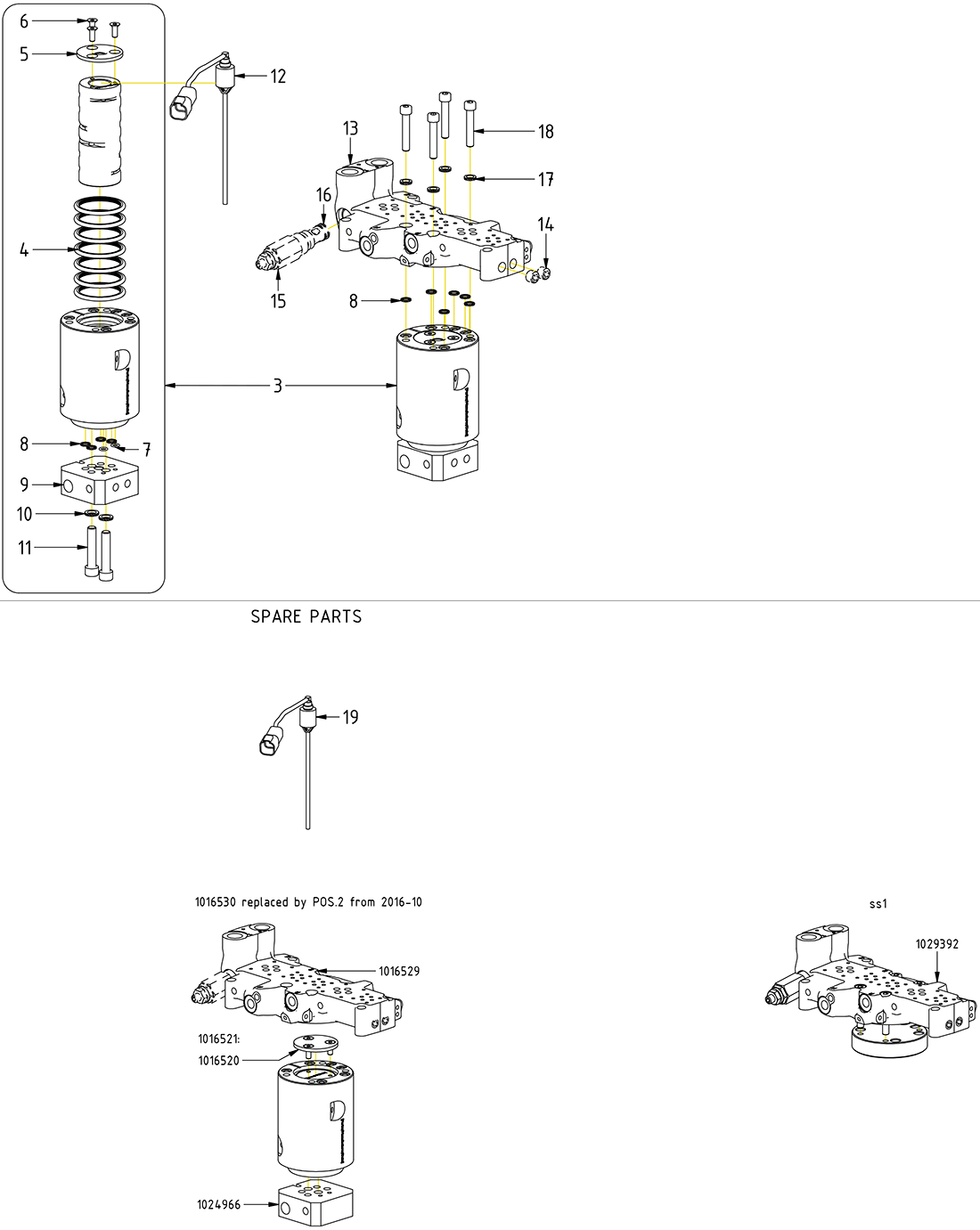 6
5
12
13
18
17
16
14
4
15
8
3
8
7
9
10
11

SPARE PARTS

19

1016530 replaced by POS.2 from 2016-10

ss1

1029392

1016529

1016521:
1016520

1024966