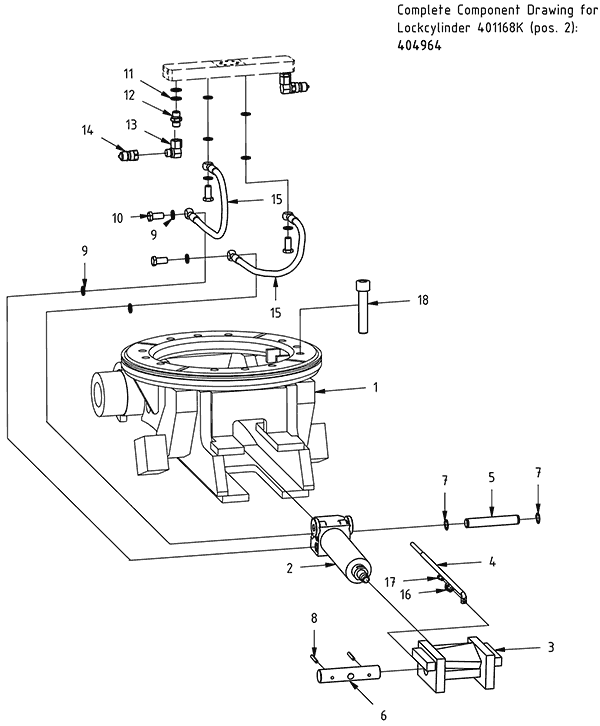 Complete Component Drawing for Lockcylinder 401168K (pos. 2): 404964

11
12
13
14
15
10
9
9
15
18
1
7
5
7
2
4
17
16
8
3
6