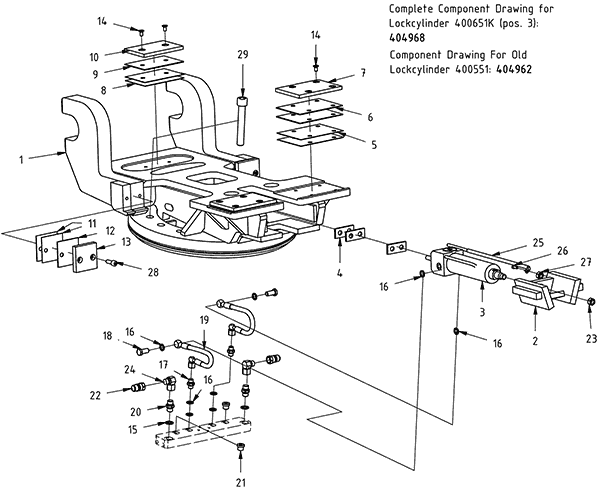 Complete Component Drawing for Lockcylinder 400651K (pos. 3): 404968
Component Drawing For Old Lockcylinder 400551: 404962

14
10
9
8
29
14
7
6
5
1
11
12
13
28
4
25
26
27
16
3
2
23
16
19
18
16
17
24
16
22
20
15
21