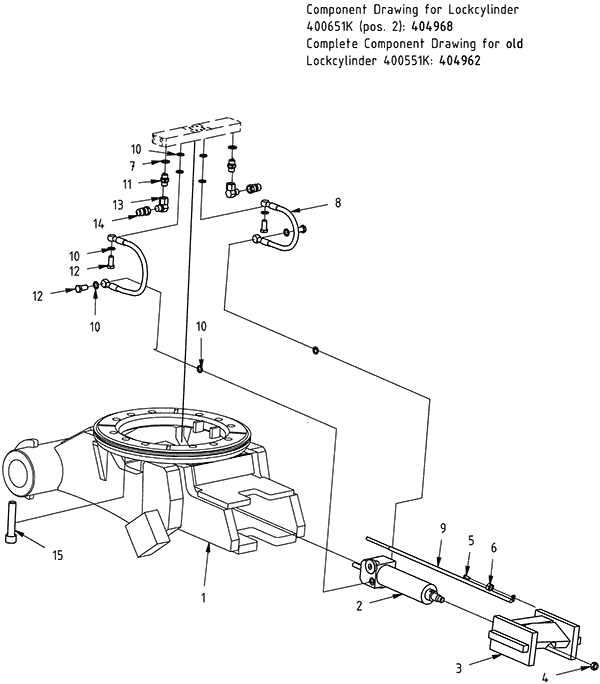 Component Drawing for Lockcylinder 400651K (pos. 2): 404968
Complete Component Drawing for old Lockcylinder 400551K: 404962

10
7
11
13
14
8
10
12
12
10
10
9
5
6
15
1
2
3
4