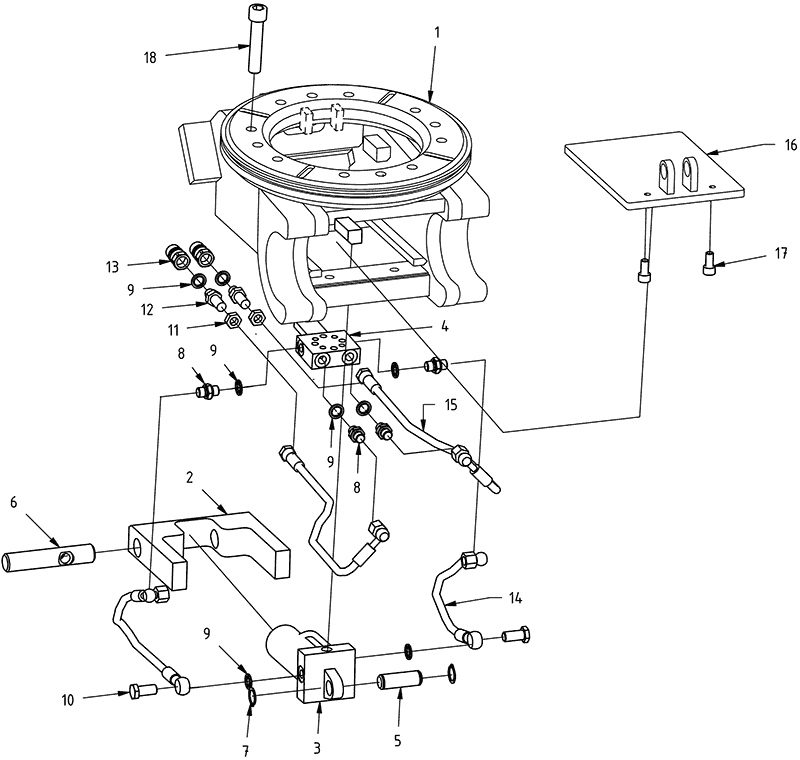 18
1
16
17
13
9
12
11
4
8
9
15
9
8
2
6
14
9
10
7
3
5